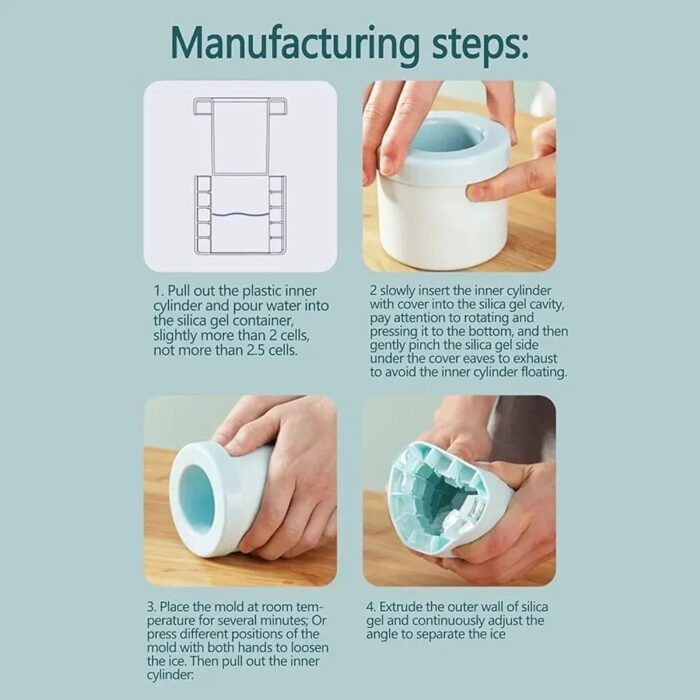 Manufacturing steps:

1. Pull out the plastic inner cylinder and pour water into the silica gel container, slightly more than 2 cells, not more than 2.5 cells.

2 slowly insert the inner cylinder with cover into the silica gel cavity, pay attention to rotating and pressing it to the bottom, and then gently pinch the silica gel side under the cover eaves to exhaust to avoid the inner cylinder floating.

3. Place the mold at room temperature for several minutes; Or press different positions of the mold with both hands to loosen the ice. Then pull out the inner cylinder:

4. Extrude the outer wall of silica gel and continuously adjust the angle to separate the ice