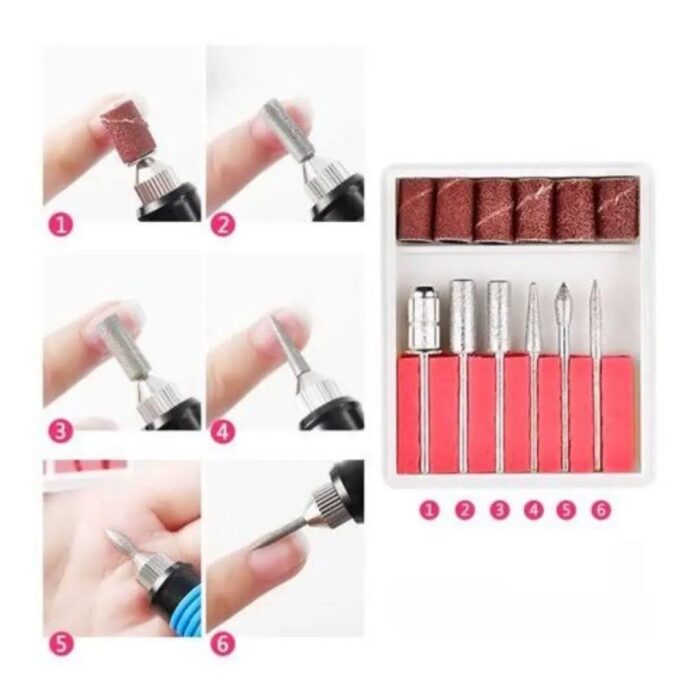 1
2
3
4
5
6

1 2 3 4 5 6