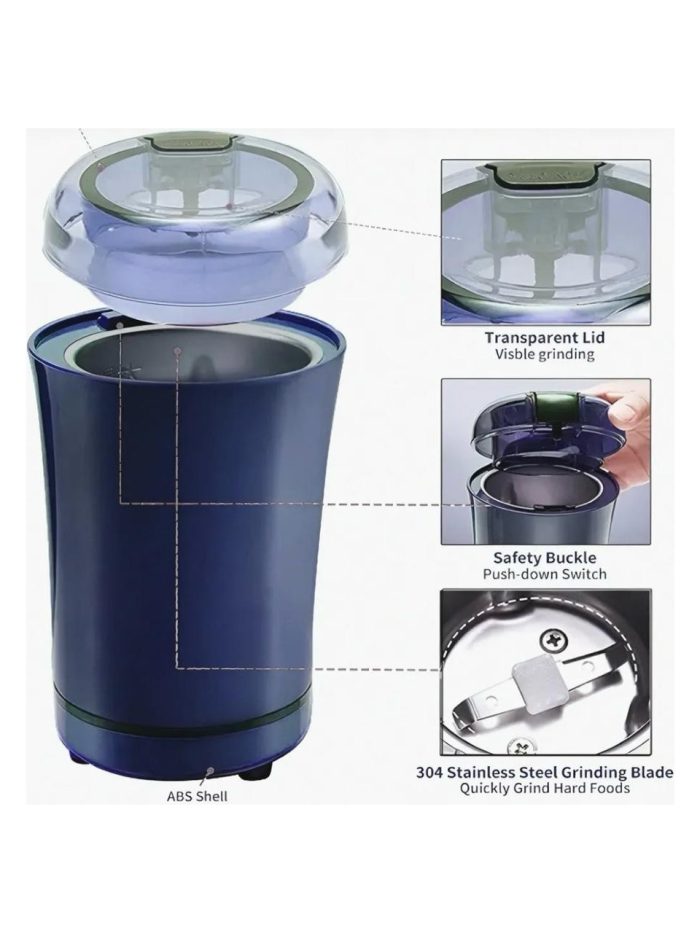 Transparent Lid
Visble grinding

Safety Buckle
Push-down Switch

304 Stainless Steel Grinding Blade
Quickly Grind Hard Foods

ABS Shell